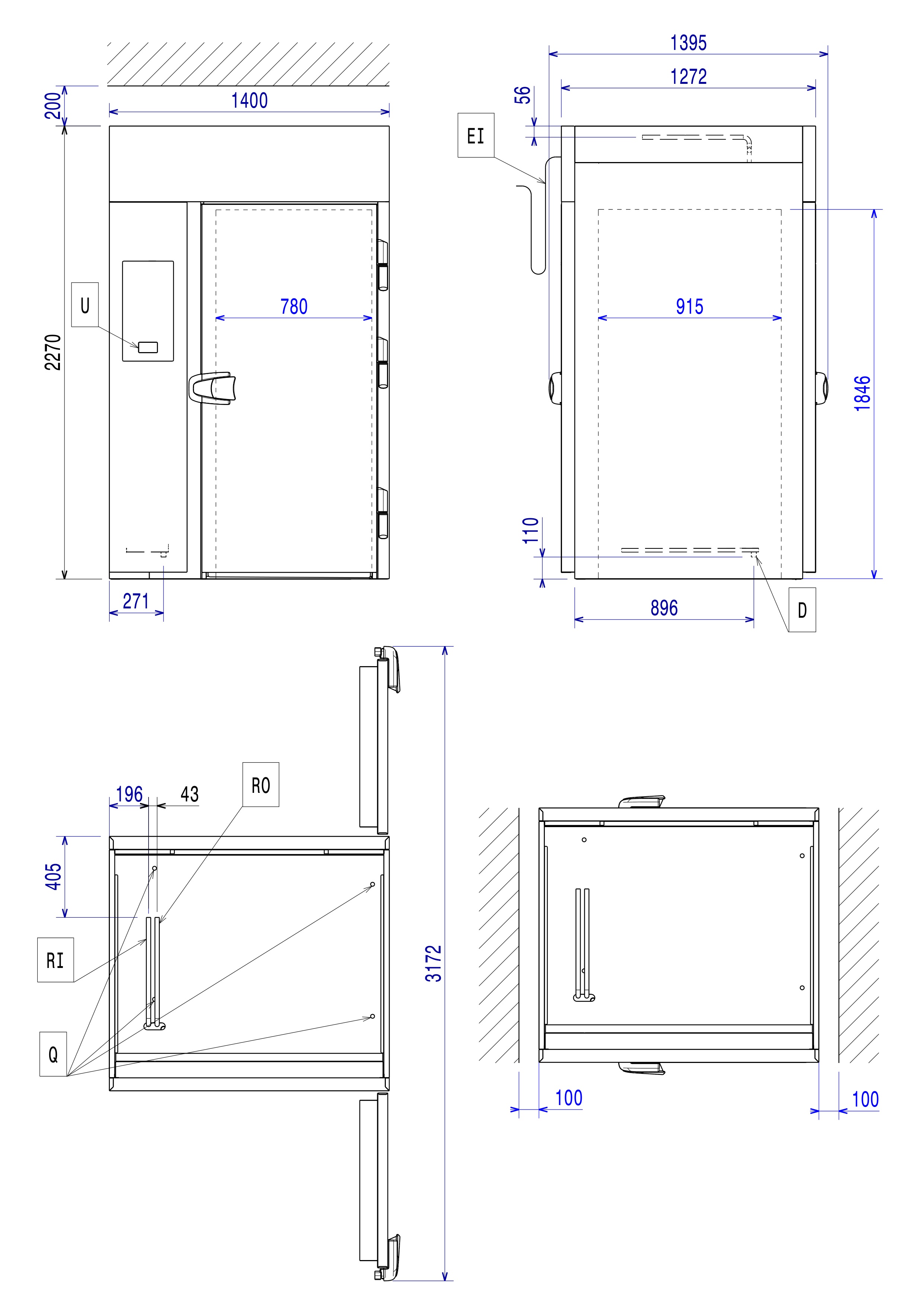 200
1400
2270
U
780
271
1395
1272
56
EI
915
1846
110
896
D
196
43
RO
405
RI
Q
3172
100
100